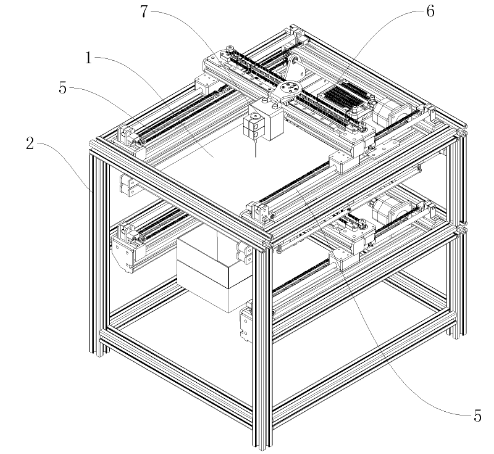 7
6
1
5
2
5