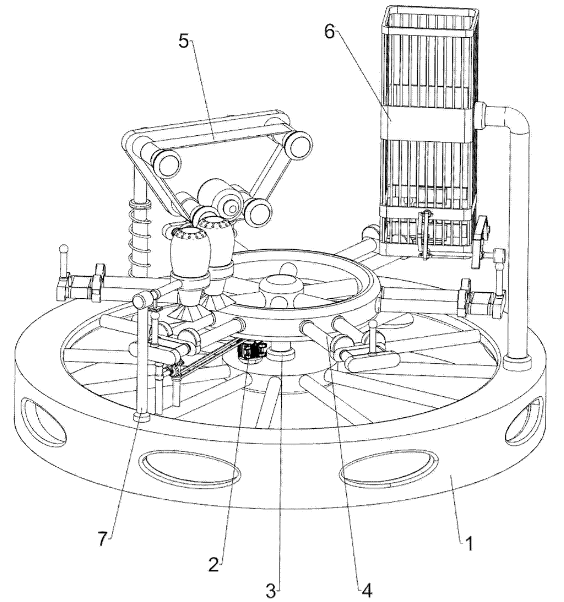 5
6
7
2
3
4
1