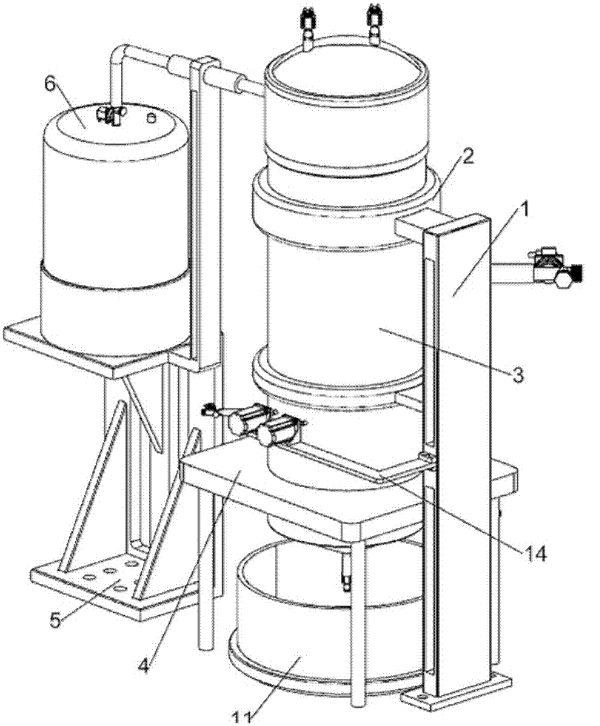 6
2
1
3
14
5
4
11