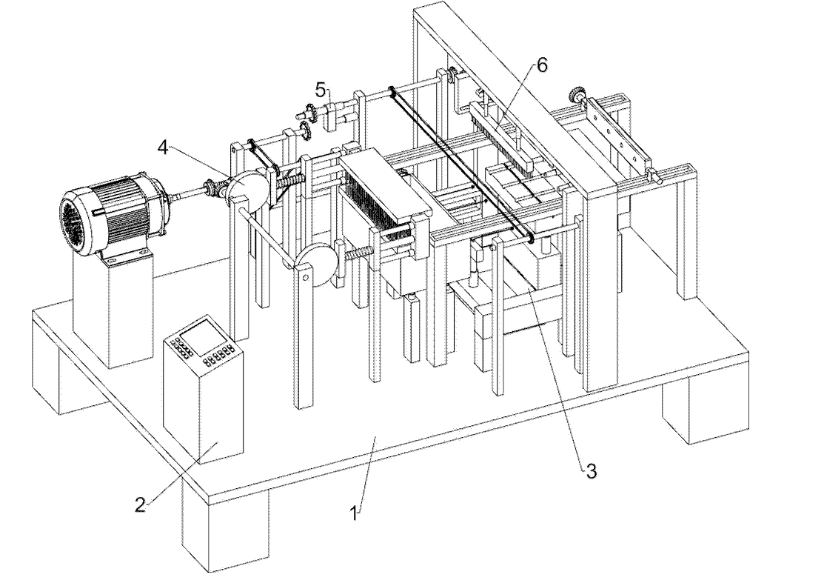 6
5
4
3
2
1