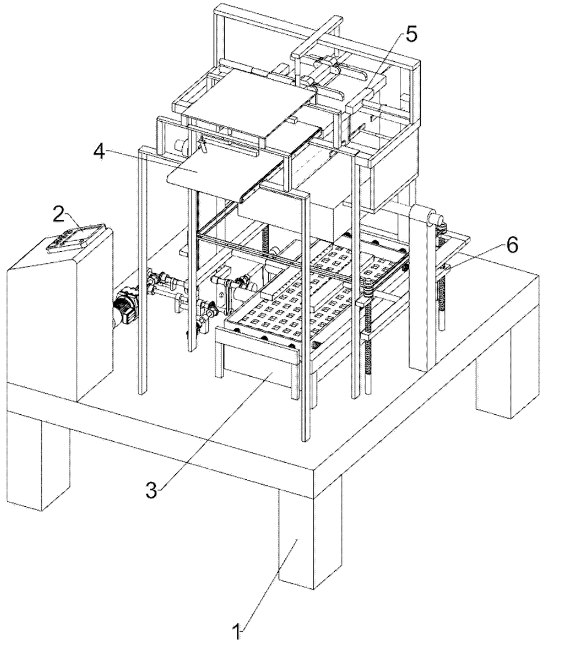 5
4
2
6
3
1