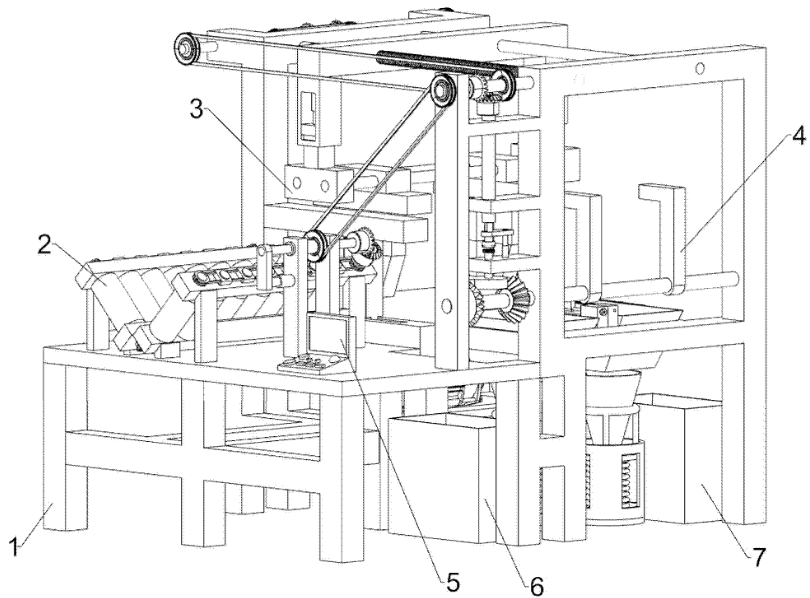 3
4
2
1
5
6
7