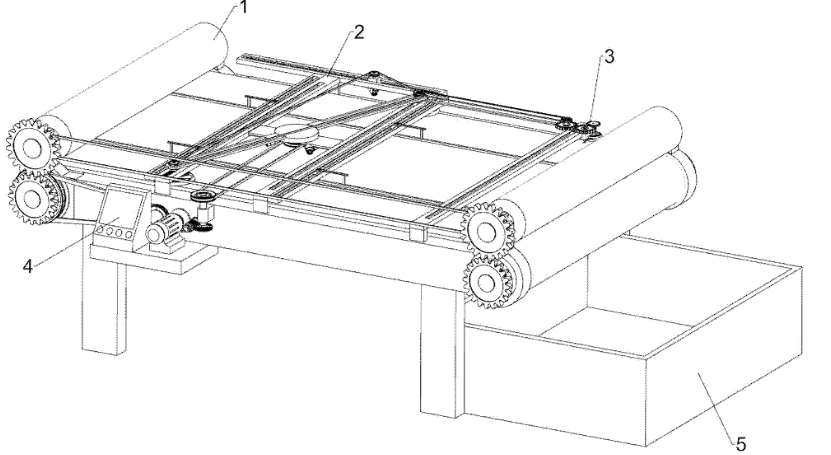 1
2
3
4
5